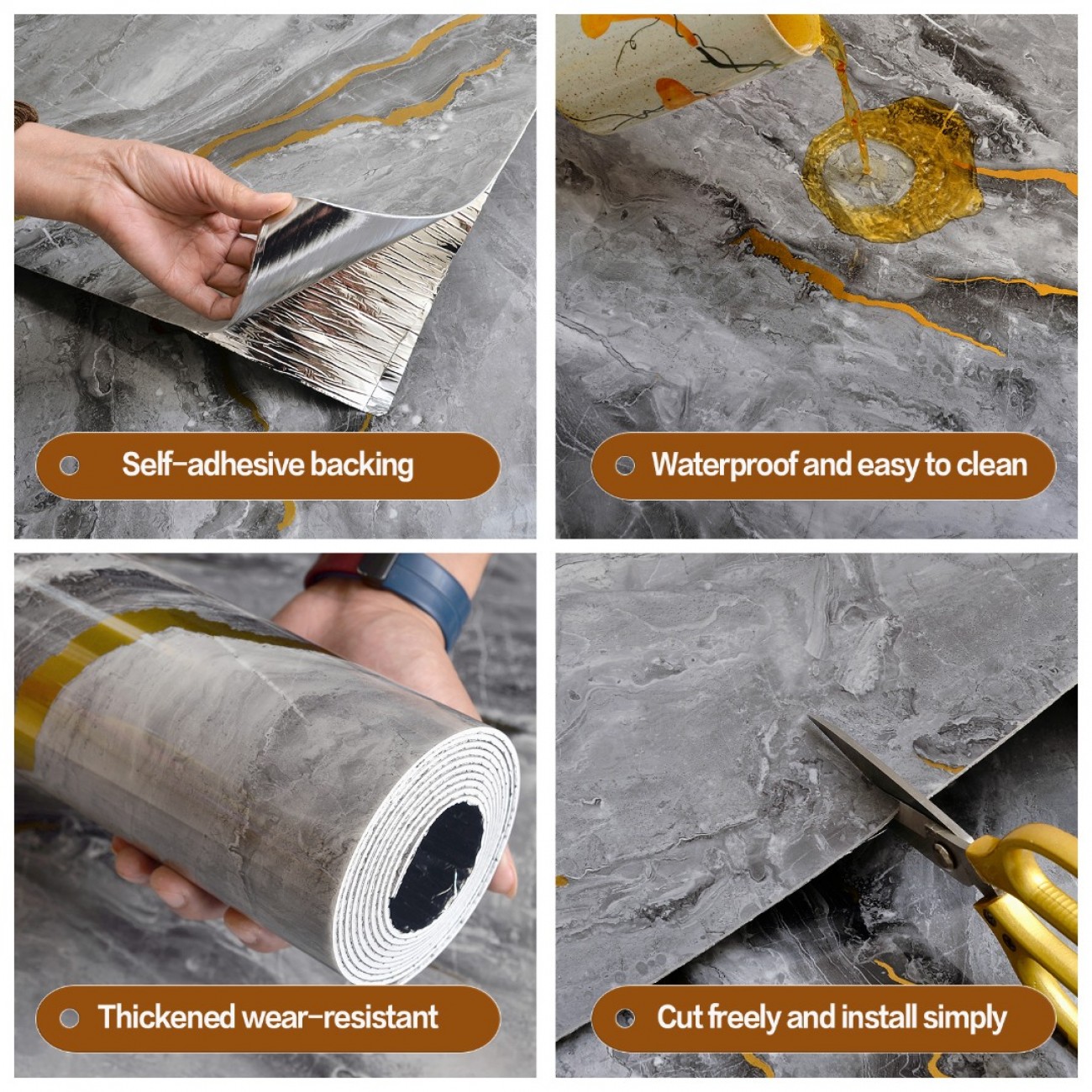 Self-adhesive backing

Waterproof and easy to clean

Thickened wear-resistant

Cut freely and install simply