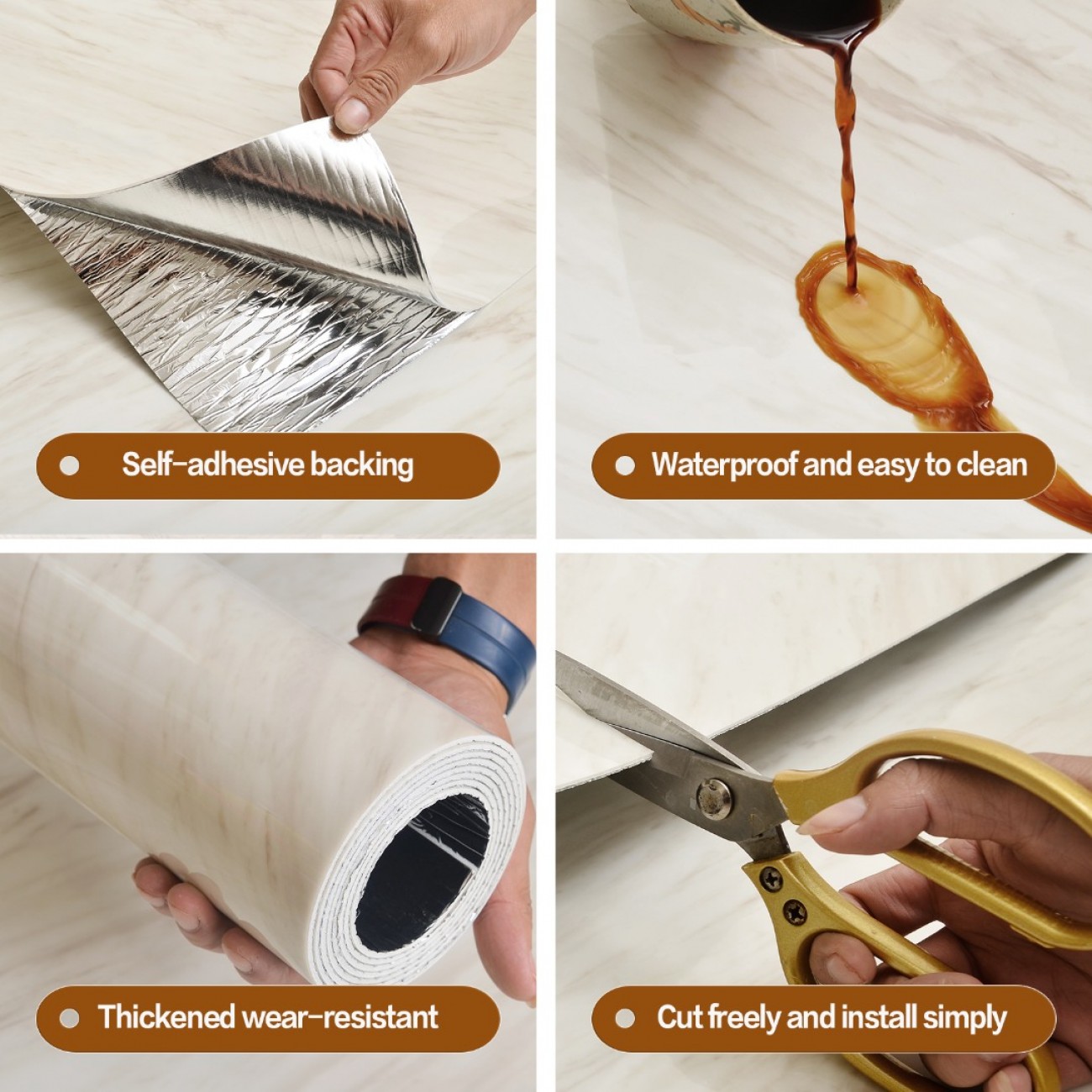 Self-adhesive backing

Waterproof and easy to clean

Thickened wear-resistant

Cut freely and install simply