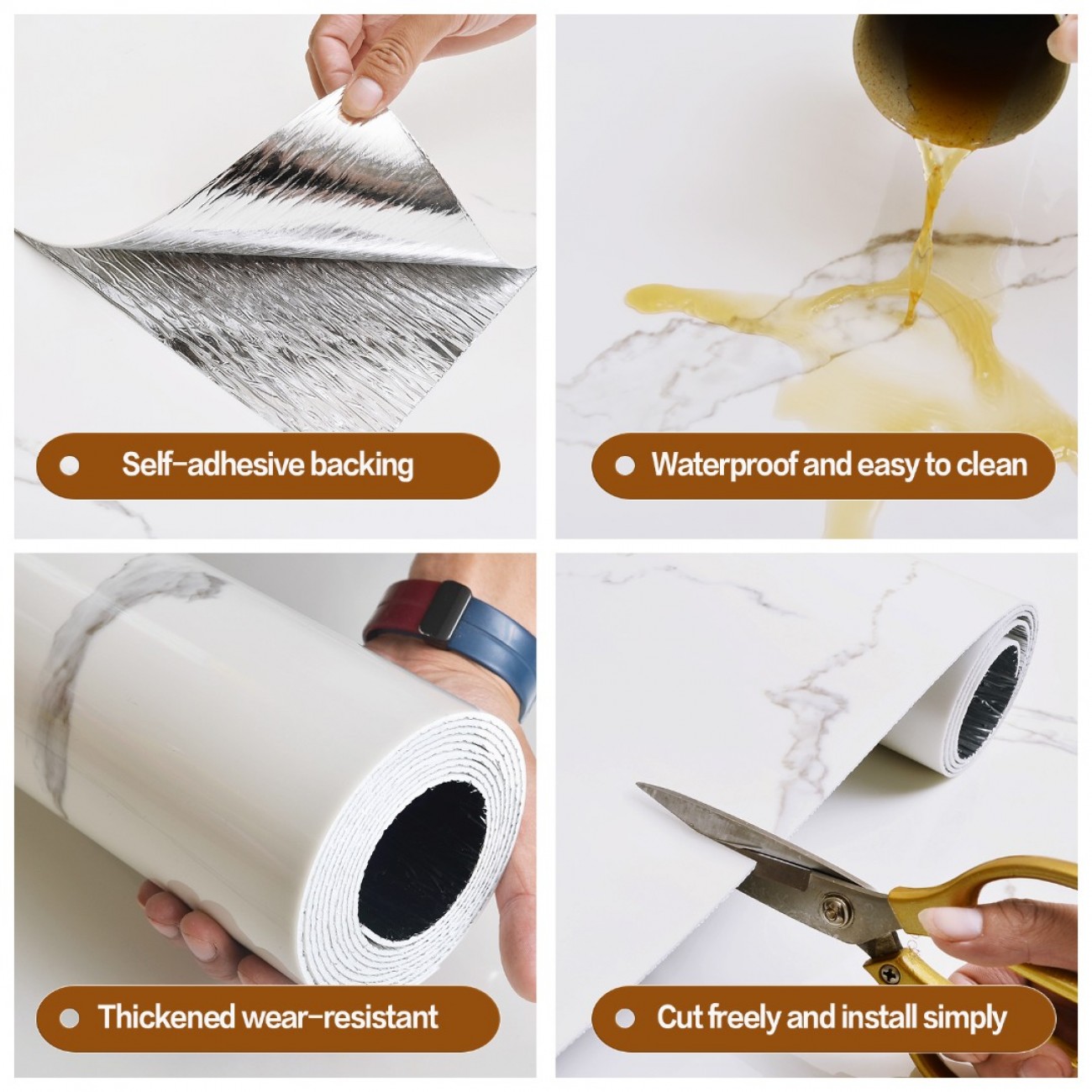 Self-adhesive backing

Waterproof and easy to clean

Thickened wear-resistant

Cut freely and install simply