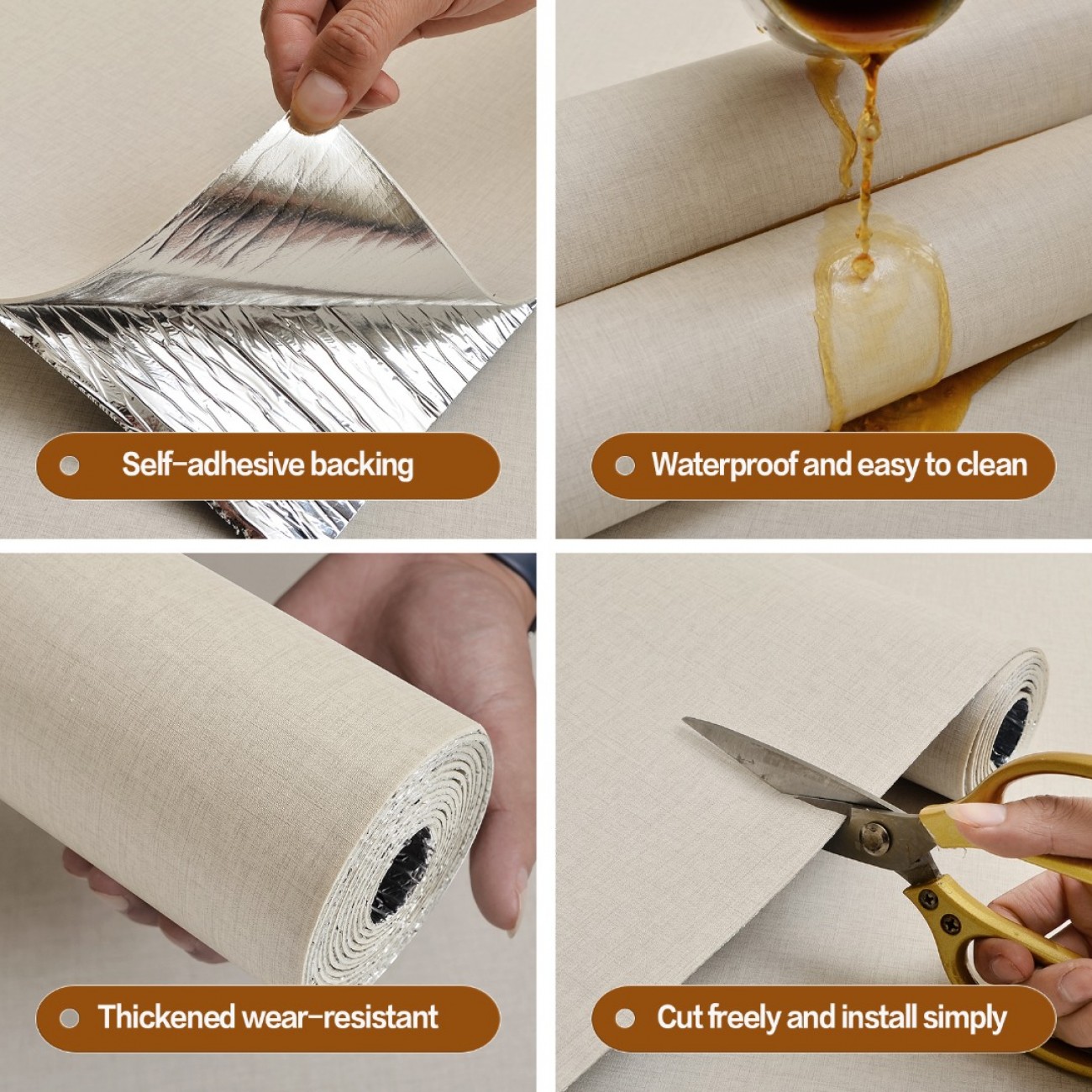 Self-adhesive backing

Waterproof and easy to clean

Thickened wear-resistant

Cut freely and install simply